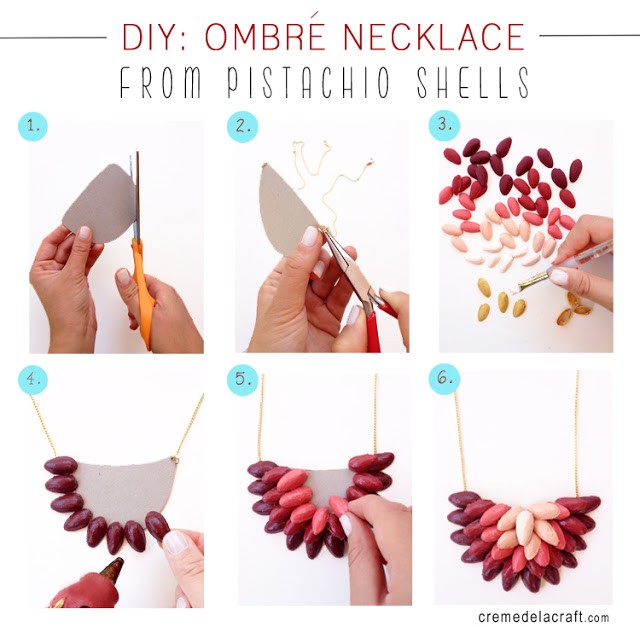 DIY: OMBRÉ NECKLACE
FROM PISTACHIO SHELLS

1.

2.

3.

4.

5.

6.

cremedelacraft.com